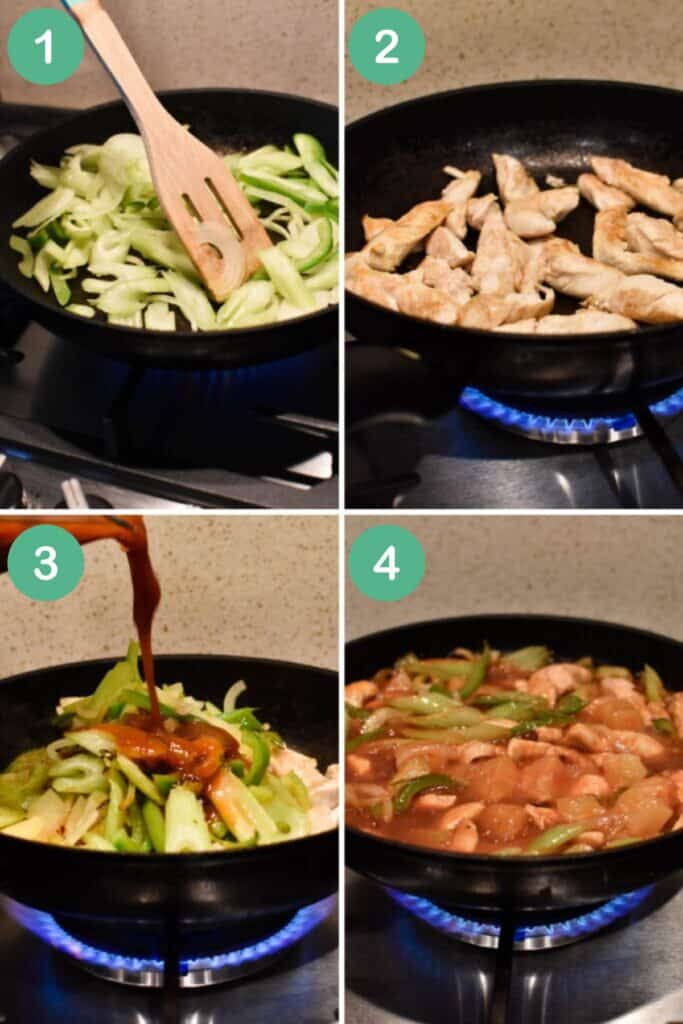 1
2
3
4