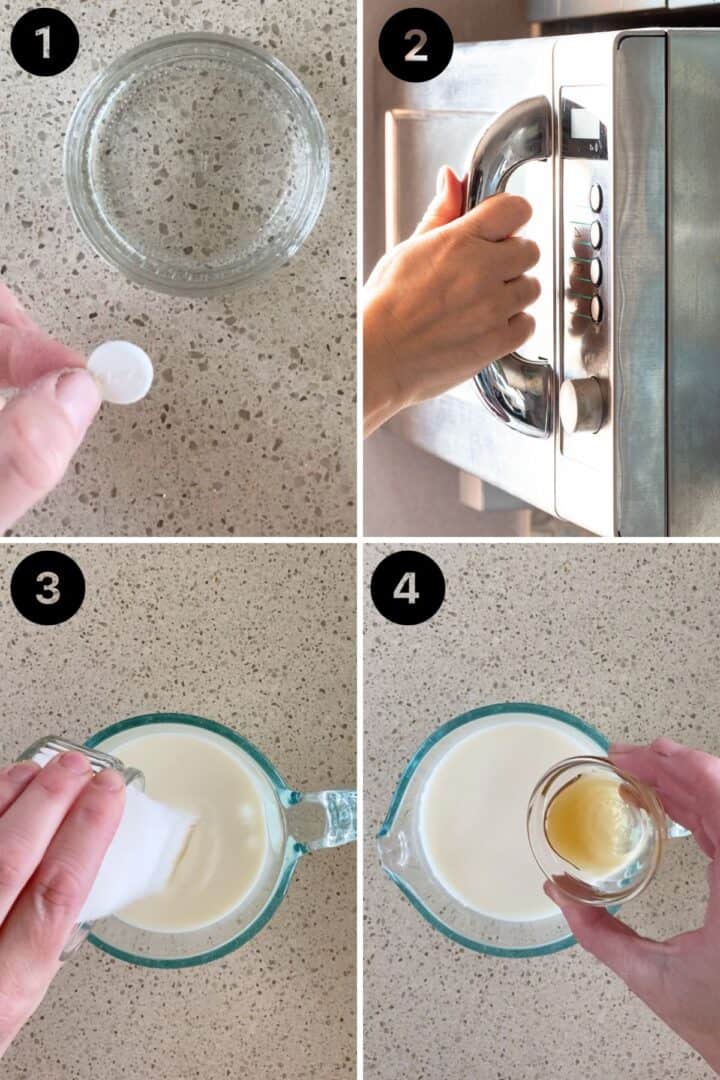 1

2

3

4