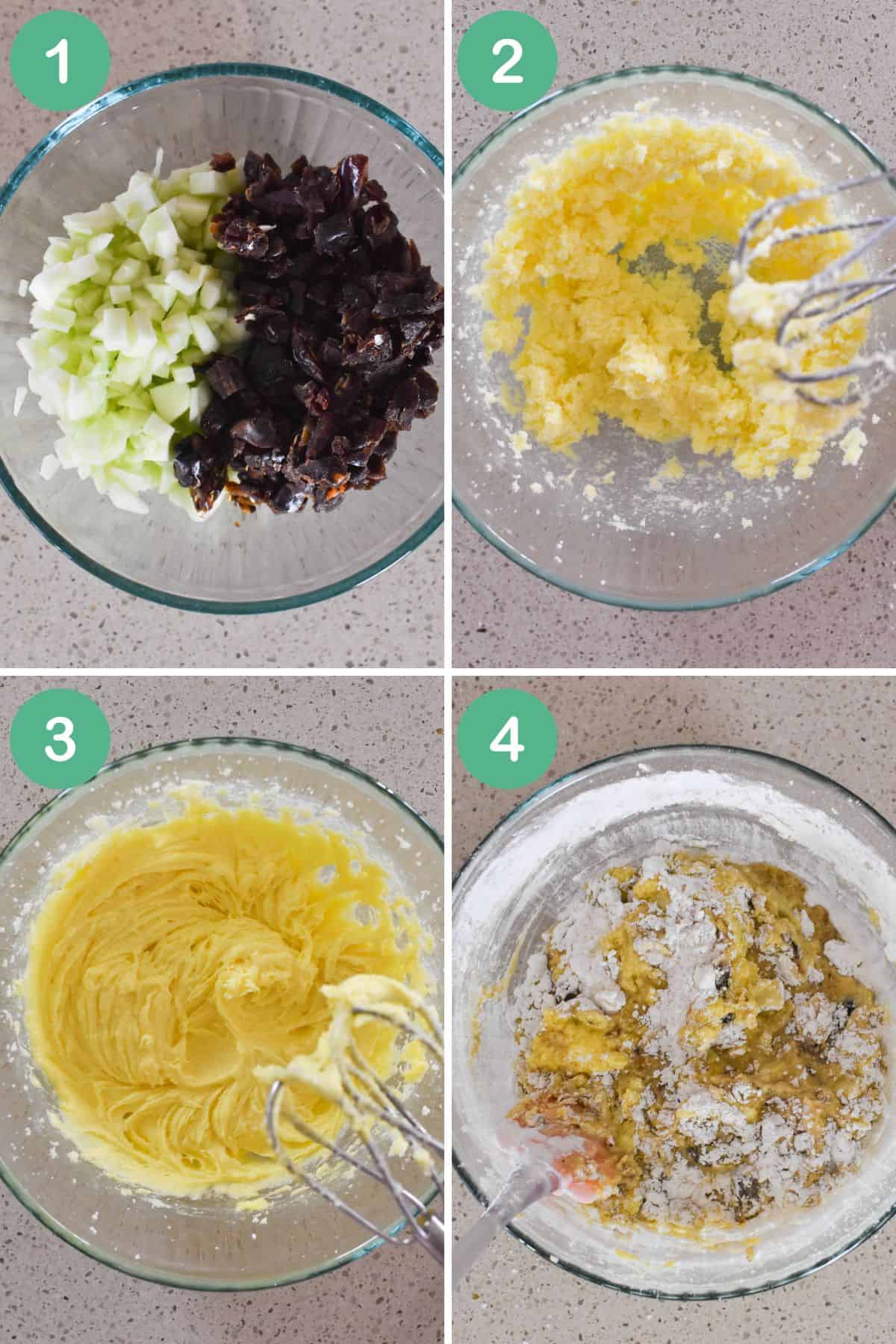 1

2

3

4