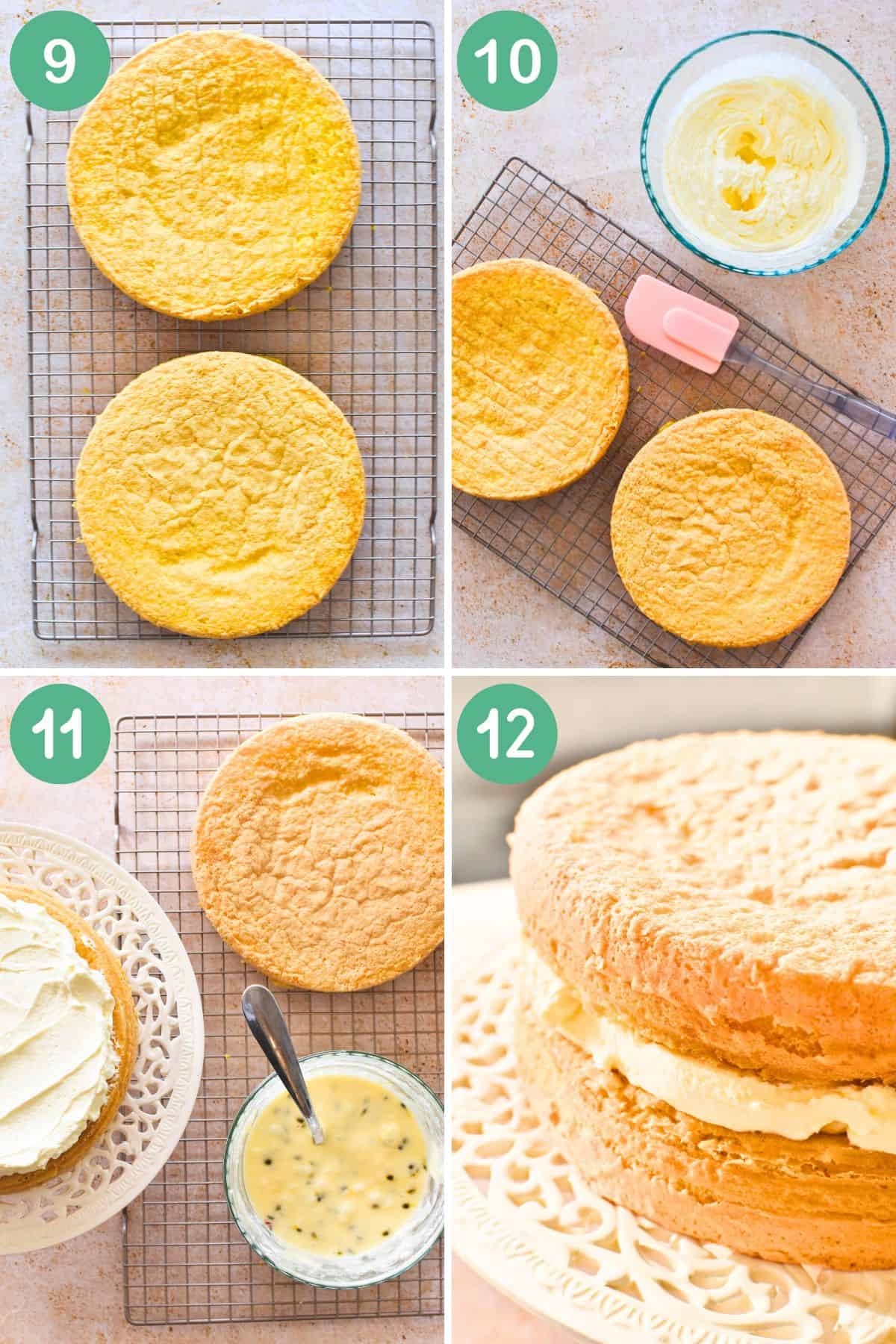 9

10

11

12