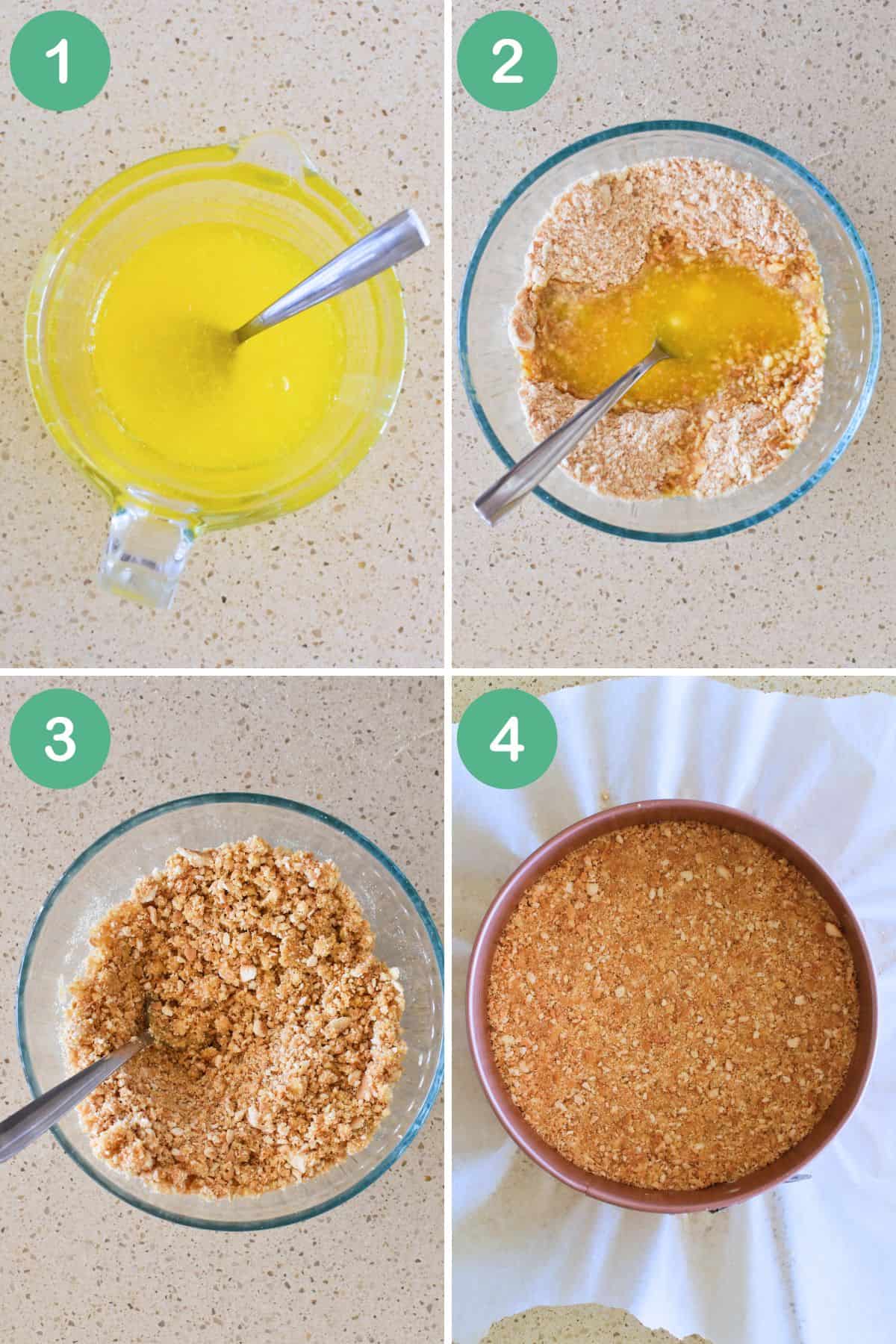 1

2

3

4