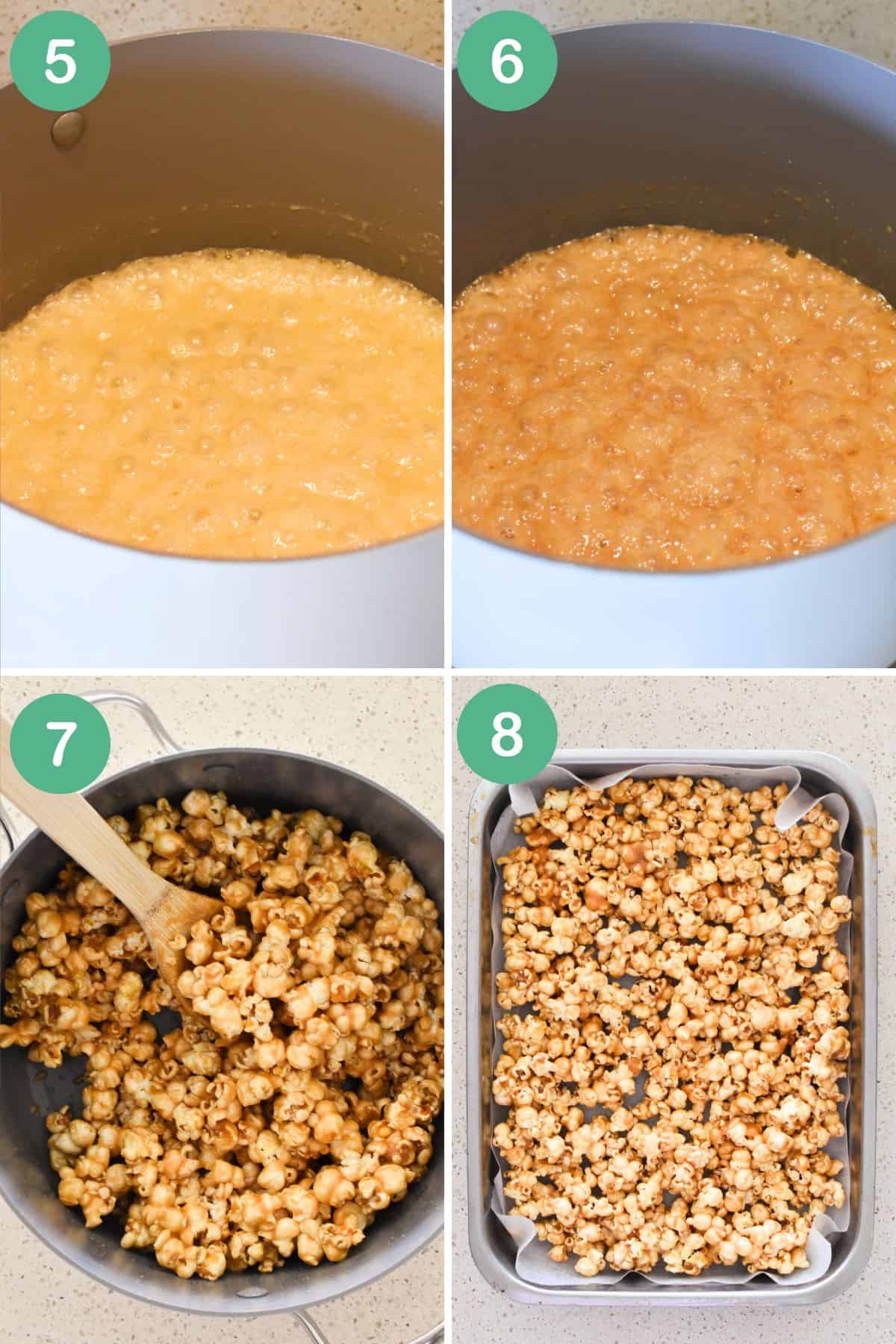 5

6

7

8