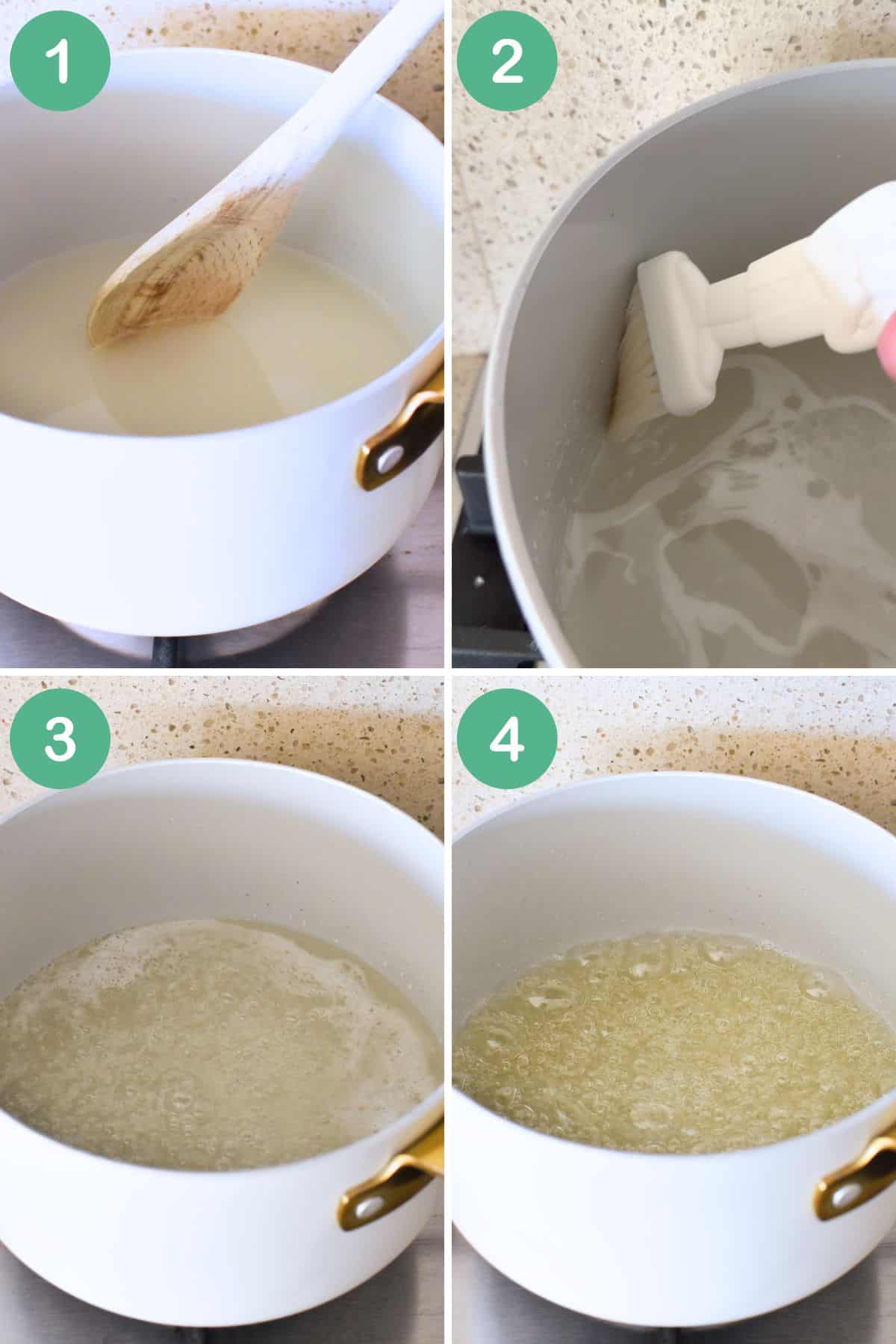 1

2

3

4